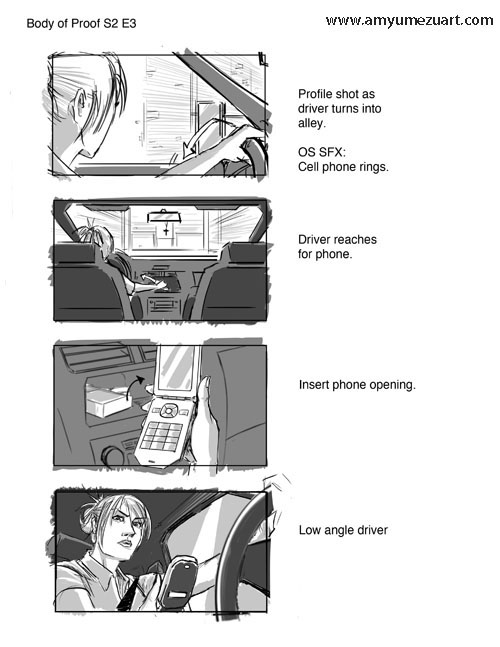 Body of Proof S2 E3

www.amyumezuart.com

Profile shot as driver turns into alley.

OS SFX:
Cell phone rings.

Driver reaches for phone.

Insert phone opening.

Low angle driver